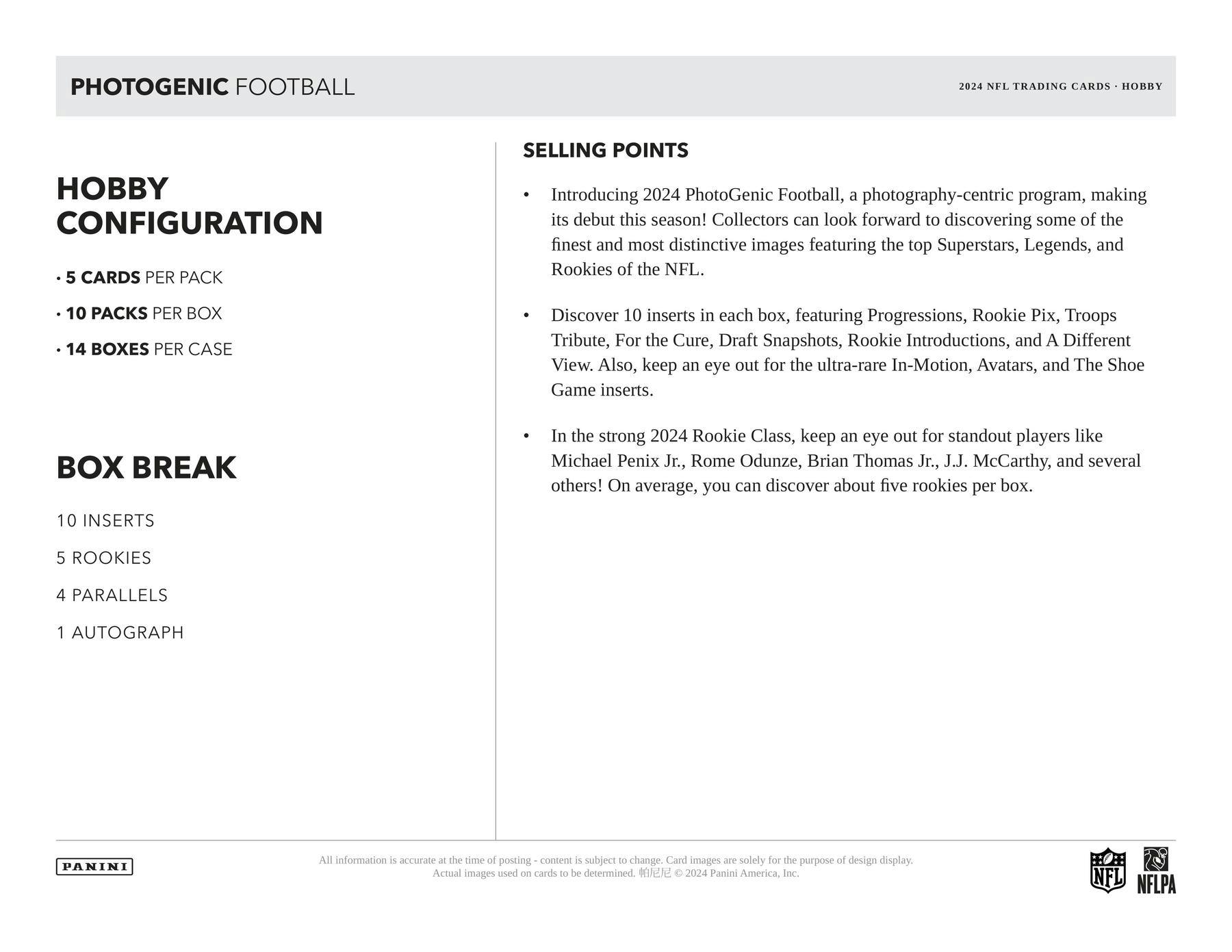 PHOTOGENIC FOOTBALL

2024 NFL TRADING CARDS · HOBBY

HOBBY CONFIGURATION

· 5 CARDS PER PACK

· 10 PACKS PER BOX

· 14 BOXES PER CASE

BOX BREAK

10 INSERTS

5 ROOKIES

4 PARALLELS

1 AUTOGRAPH

SELLING POINTS

• Introducing 2024 PhotoGenic Football, a photography-centric program, making its debut this season! Collectors can look forward to discovering some of the finest and most distinctive images featuring the top Superstars, Legends, and Rookies of the NFL.

• Discover 10 inserts in each box, featuring Progressions, Rookie Pix, Troops Tribute, For the Cure, Draft Snapshots, Rookie Introductions, and A Different View. Also, keep an eye out for the ultra-rare In-Motion, Avatars, and The Shoe Game inserts.

• In the strong 2024 Rookie Class, keep an eye out for standout players like Michael Penix Jr., Rome Odunze, Brian Thomas Jr., J.J. McCarthy, and several others! On average, you can discover about five rookies per box.

PANINI

All information is accurate at the time of posting - content is subject to change. Card images are solely for the purpose of design display. Actual images used on cards to be determined. 帕尼尼 © 2024 Panini America, Inc.

NFL

NFLPA